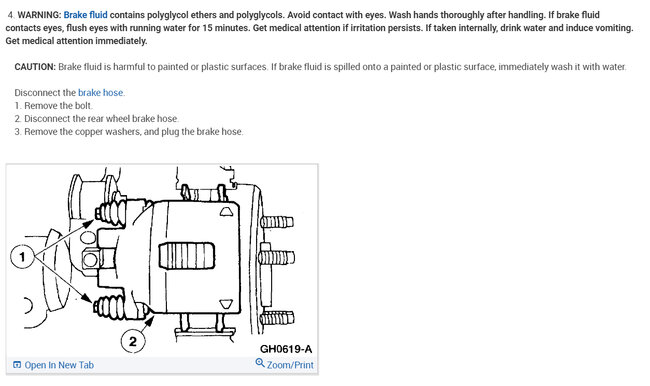 4. WARNING: Brake fluid contains polyglycol ethers and polyglycols. Avoid contact with eyes. Wash hands thoroughly after handling. If brake fluid contacts eyes, flush eyes with running water for 15 minutes. Get medical attention if irritation persists. If taken internally, drink water and induce vomiting. Get medical attention immediately.

CAUTION: Brake fluid is harmful to painted or plastic surfaces. If brake fluid is spilled onto a painted or plastic surface, immediately wash it with water.

Disconnect the brake hose.
1. Remove the bolt.
2. Disconnect the rear wheel brake hose.
3. Remove the copper washers, and plug the brake hose.

1

2

GH0619-A

Open In New Tab

Zoom/Print