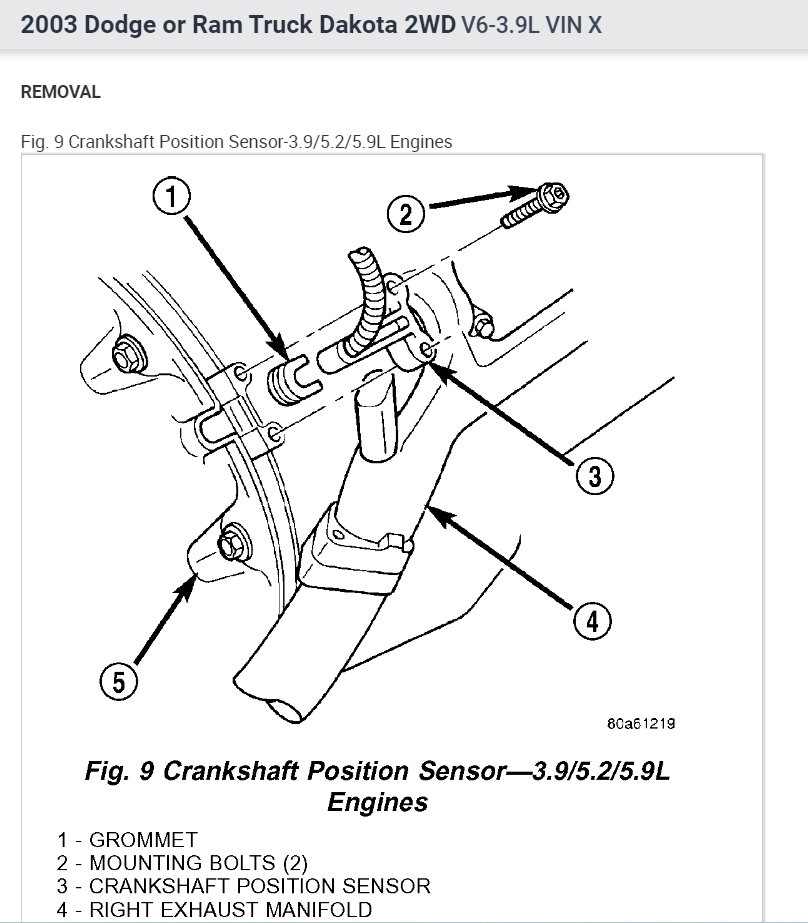 2003 Dodge or Ram Truck Dakota 2WD V6-3.9L VIN X

REMOVAL

Fig. 9 Crankshaft Position Sensor-3.9/5.2/5.9L Engines

1
2
3
4
5

80a61219

Fig. 9 Crankshaft Position Sensor—3.9/5.2/5.9L Engines

1 - GROMMET
2 - MOUNTING BOLTS (2)
3 - CRANKSHAFT POSITION SENSOR
4 - RIGHT EXHAUST MANIFOLD