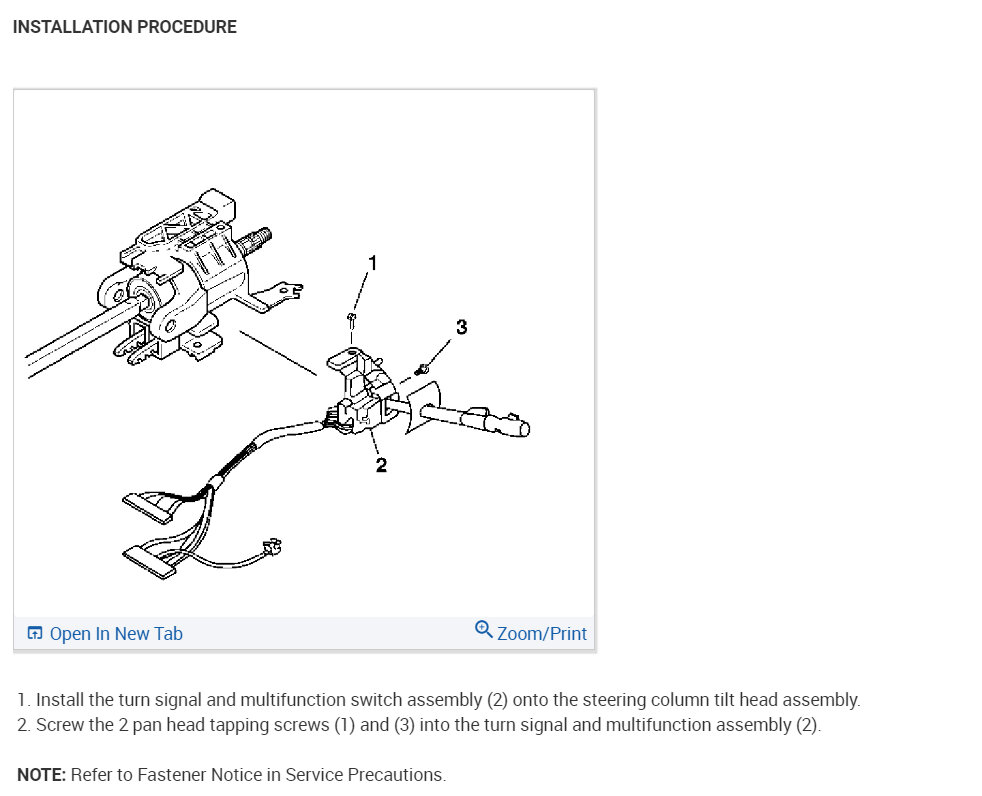 INSTALLATION PROCEDURE

1

3

2

Open In New Tab

Zoom/Print

1. Install the turn signal and multifunction switch assembly (2) onto the steering column tilt head assembly.
2. Screw the 2 pan head tapping screws (1) and (3) into the turn signal and multifunction assembly (2).

NOTE: Refer to Fastener Notice in Service Precautions.