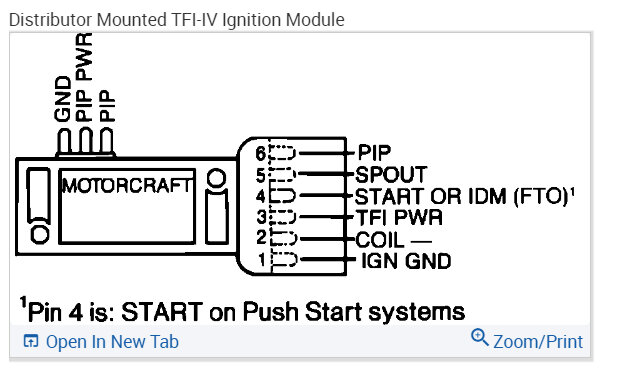 Distributor Mounted TFI-IV Ignition Module

GND
PIP PWR
PIP

MOTORCRAFT

6 PIP
5 SPOUT
4 START OR IDM (FTO)$^1$
3 TFI PWR
2 COIL —
1 IGN GND

$^1$Pin 4 is: START on Push Start systems

Open In New Tab
Zoom/Print