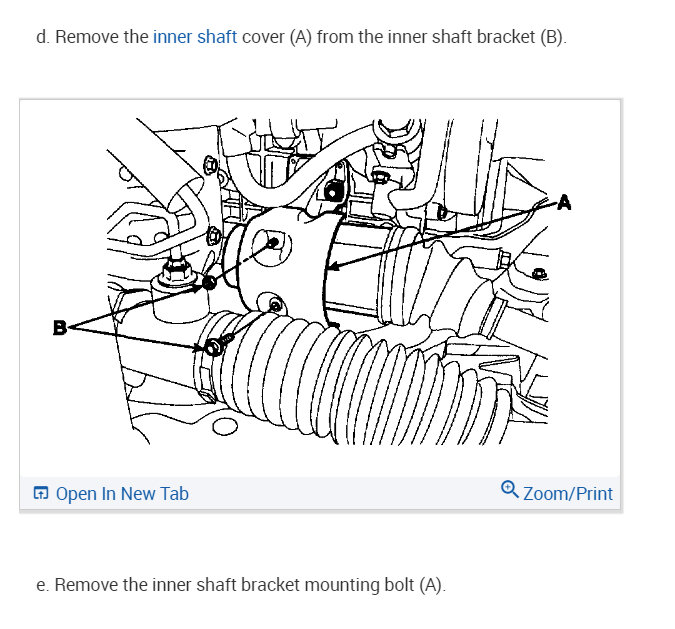 d. Remove the inner shaft cover (A) from the inner shaft bracket (B).

A

B

Open In New Tab

Zoom/Print

e. Remove the inner shaft bracket mounting bolt (A).