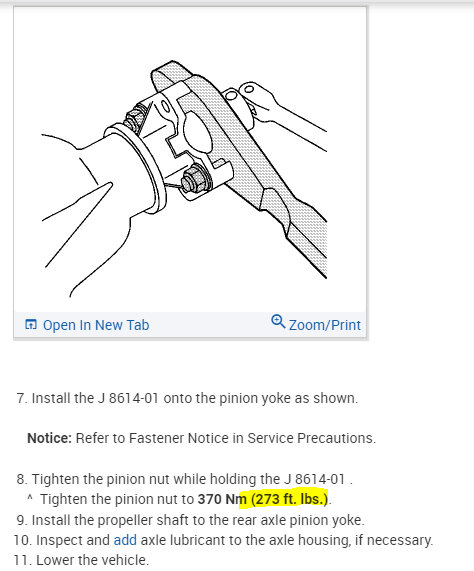 Open In New Tab
Zoom/Print

7. Install the J 8614-01 onto the pinion yoke as shown.

Notice: Refer to Fastener Notice in Service Precautions.

8. Tighten the pinion nut while holding the J 8614-01 .
^ Tighten the pinion nut to 370 Nm (273 ft. lbs.).
9. Install the propeller shaft to the rear axle pinion yoke.
10. Inspect and add axle lubricant to the axle housing, if necessary.
11. Lower the vehicle.