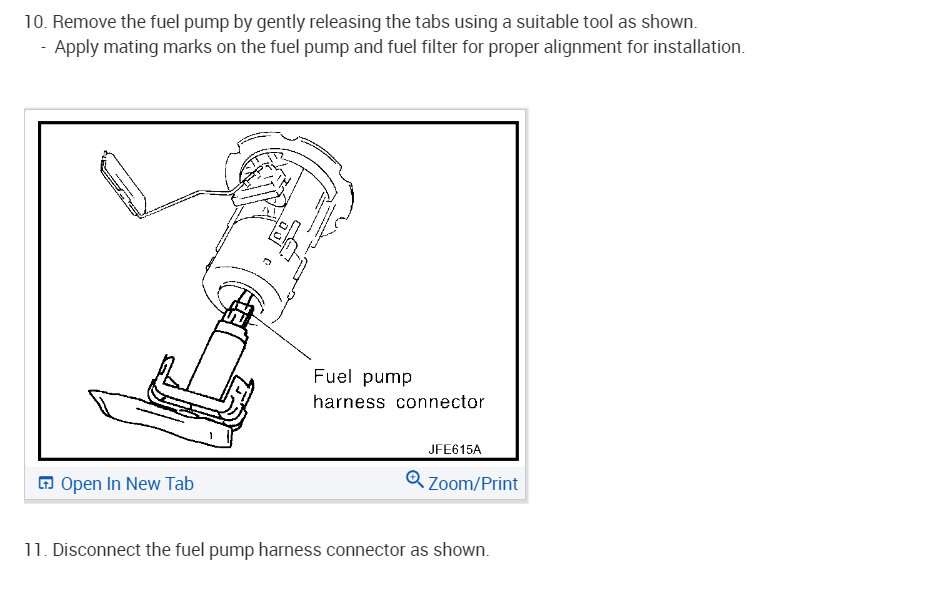 10. Remove the fuel pump by gently releasing the tabs using a suitable tool as shown.
- Apply mating marks on the fuel pump and fuel filter for proper alignment for installation.

Fuel pump harness connector

JFE615A

Open In New Tab

Zoom/Print

11. Disconnect the fuel pump harness connector as shown.