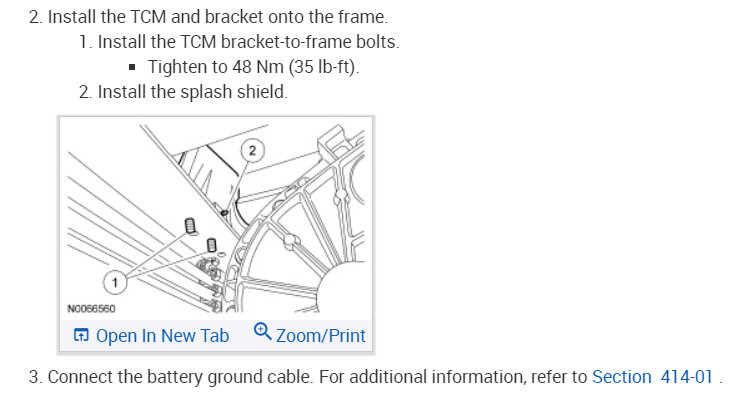 2. Install the TCM and bracket onto the frame.

1. Install the TCM bracket-to-frame bolts.

▪ Tighten to 48 Nm (35 lb-ft).

2. Install the splash shield.

2

1

N0066560

Open In New Tab Zoom/Print

3. Connect the battery ground cable. For additional information, refer to Section 414-01 .