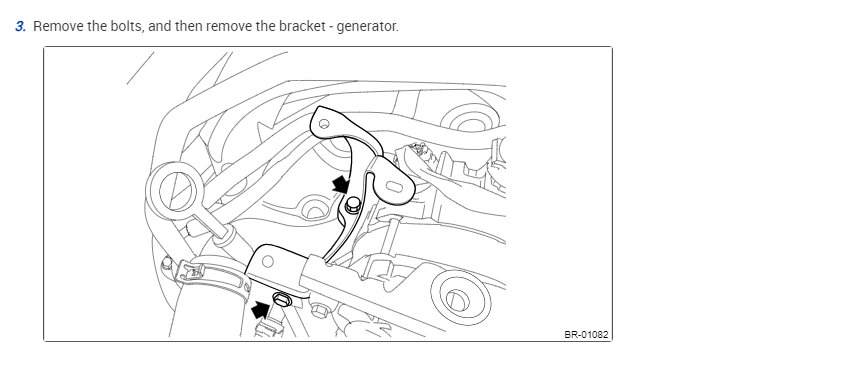 3. Remove the bolts, and then remove the bracket - generator.

BR-01082