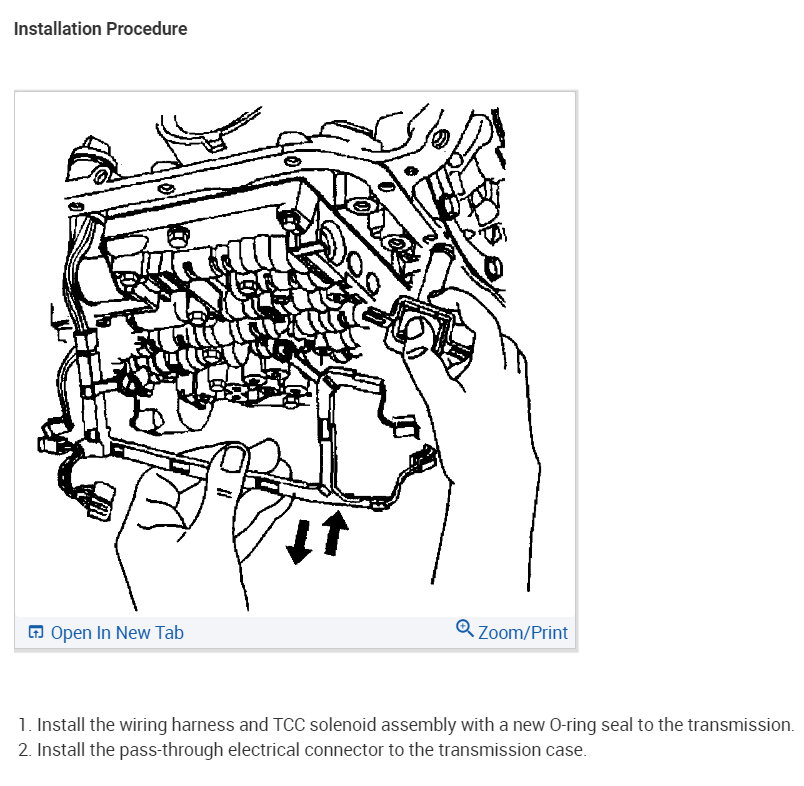 Installation Procedure

Open In New Tab

Zoom/Print

1. Install the wiring harness and TCC solenoid assembly with a new O-ring seal to the transmission.
2. Install the pass-through electrical connector to the transmission case.