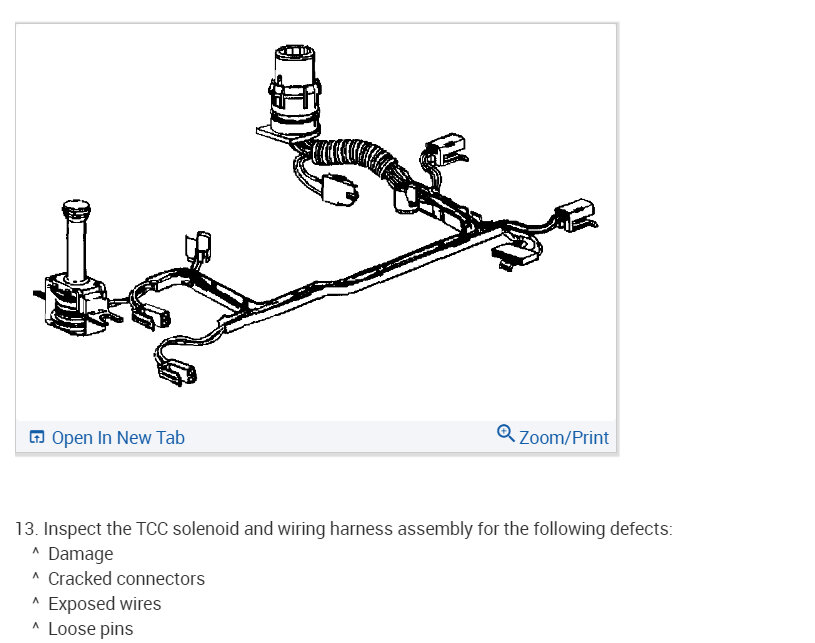 Open In New Tab

Zoom/Print

13. Inspect the TCC solenoid and wiring harness assembly for the following defects:
^ Damage
^ Cracked connectors
^ Exposed wires
^ Loose pins