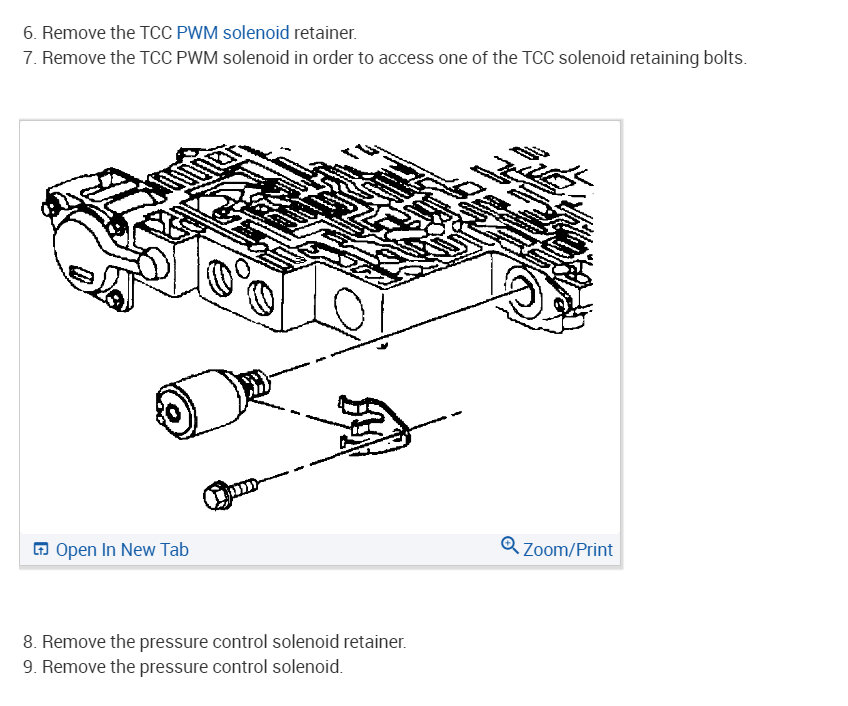 6. Remove the TCC PWM solenoid retainer.
7. Remove the TCC PWM solenoid in order to access one of the TCC solenoid retaining bolts.

Open In New Tab
Zoom/Print

8. Remove the pressure control solenoid retainer.
9. Remove the pressure control solenoid.