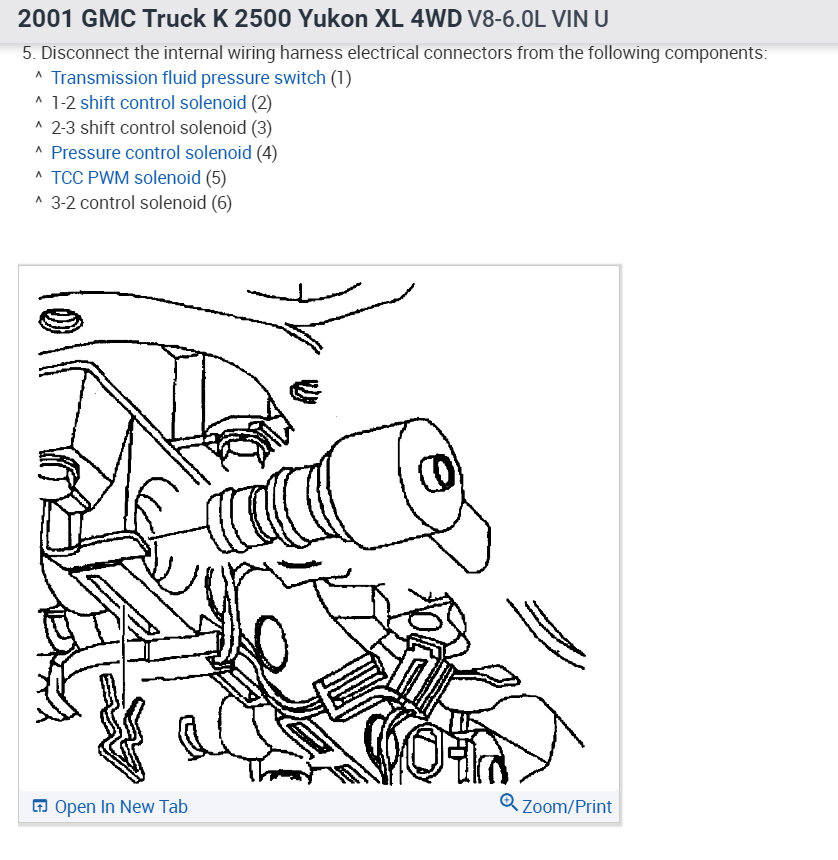 2001 GMC Truck K 2500 Yukon XL 4WD V8-6.0L VIN U

5. Disconnect the internal wiring harness electrical connectors from the following components:
^ Transmission fluid pressure switch (1)
^ 1-2 shift control solenoid (2)
^ 2-3 shift control solenoid (3)
^ Pressure control solenoid (4)
^ TCC PWM solenoid (5)
^ 3-2 control solenoid (6)

Open In New Tab Zoom/Print