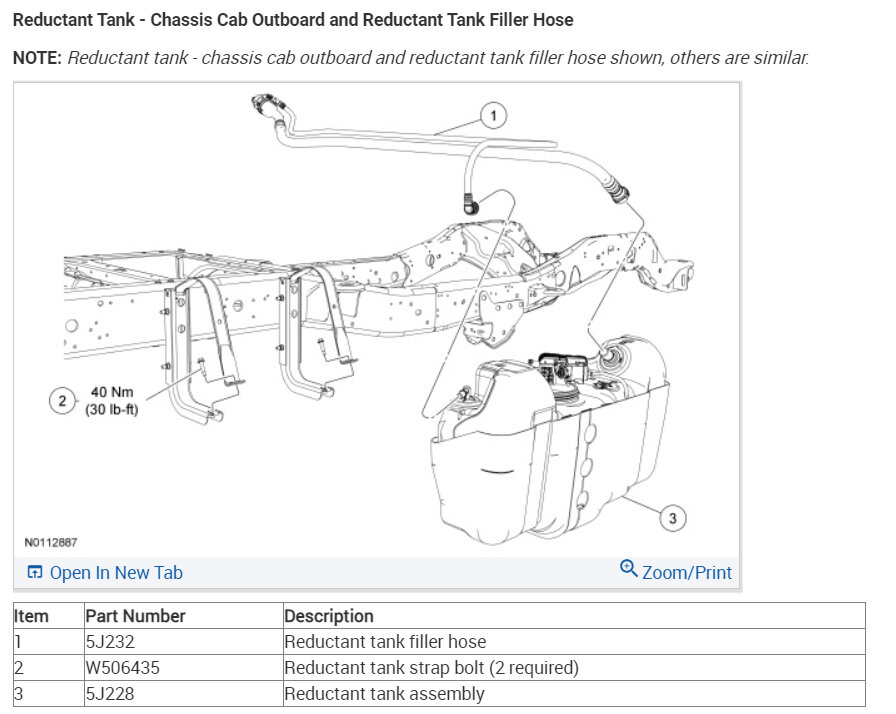 Reductant Tank - Chassis Cab Outboard and Reductant Tank Filler Hose

NOTE: Reductant tank - chassis cab outboard and reductant tank filler hose shown, others are similar.

1

2 40 Nm (30 lb-ft)

3

N0112887

Open In New Tab

Zoom/Print

| Item | Part Number | Description |
|---|---|---|
| 1 | 5J232 | Reductant tank filler hose |
| 2 | W506435 | Reductant tank strap bolt (2 required) |
| 3 | 5J228 | Reductant tank assembly |