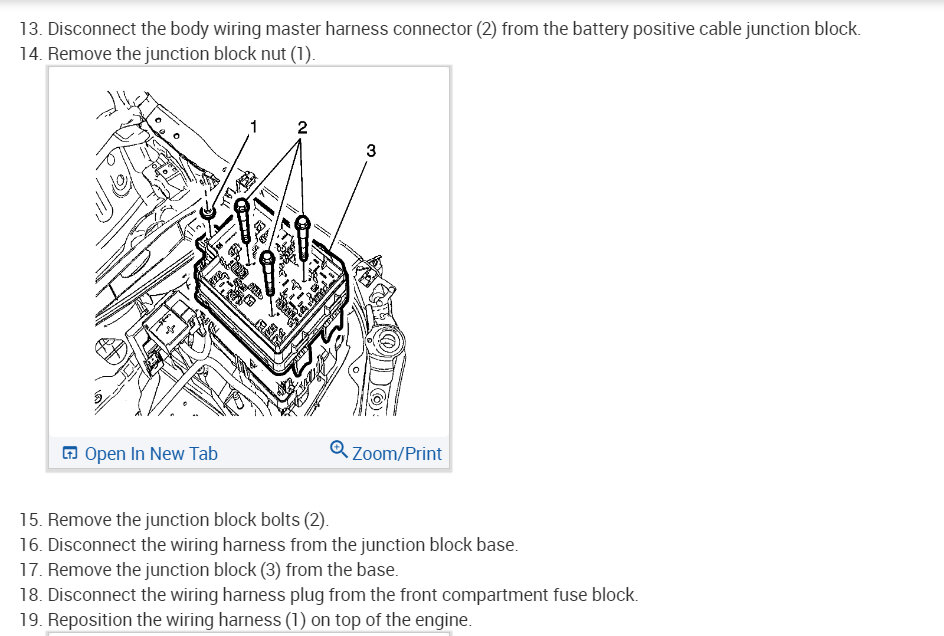 13. Disconnect the body wiring master harness connector (2) from the battery positive cable junction block.
14. Remove the junction block nut (1).

1
2
3

Open In New Tab
Zoom/Print

15. Remove the junction block bolts (2).
16. Disconnect the wiring harness from the junction block base.
17. Remove the junction block (3) from the base.
18. Disconnect the wiring harness plug from the front compartment fuse block.
19. Reposition the wiring harness (1) on top of the engine.