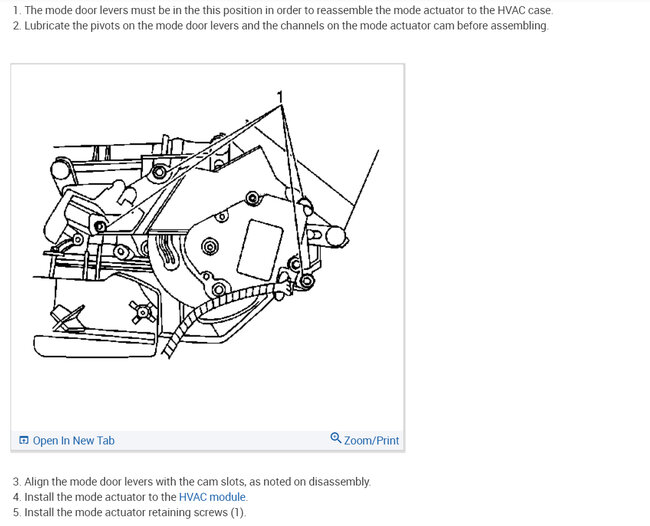 1. The mode door levers must be in the this position in order to reassemble the mode actuator to the HVAC case.
2. Lubricate the pivots on the mode door levers and the channels on the mode actuator cam before assembling.

1

Open In New Tab
Zoom/Print

3. Align the mode door levers with the cam slots, as noted on disassembly.
4. Install the mode actuator to the HVAC module.
5. Install the mode actuator retaining screws (1).