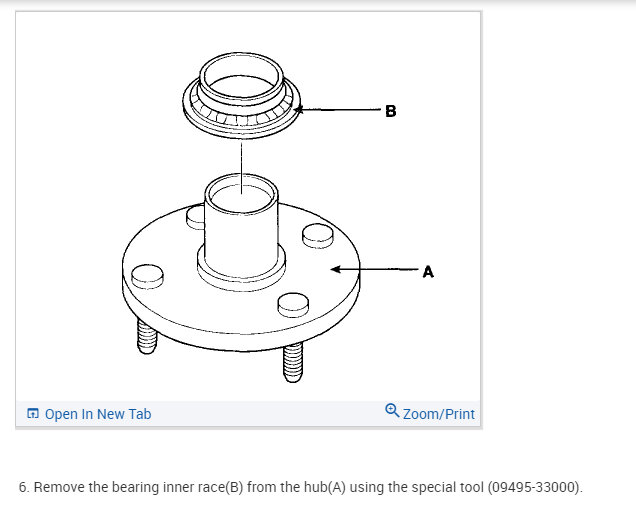 B

A

Open In New Tab

Zoom/Print

6. Remove the bearing inner race(B) from the hub(A) using the special tool (09495-33000).