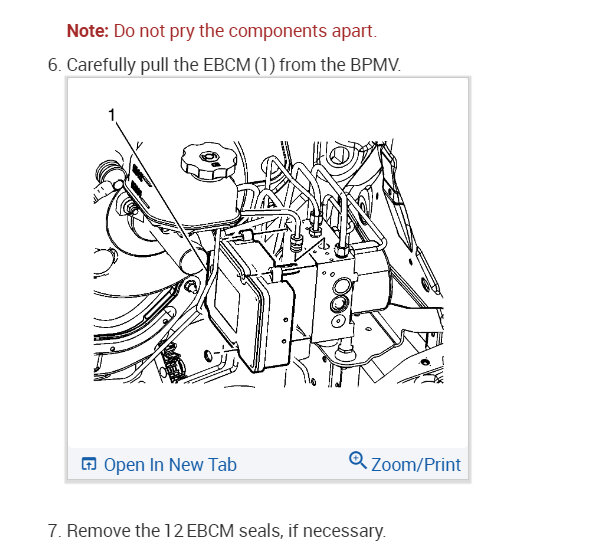 Note: Do not pry the components apart.

6. Carefully pull the EBCM (1) from the BPMV.

1

Open In New Tab

Zoom/Print

7. Remove the 12 EBCM seals, if necessary.