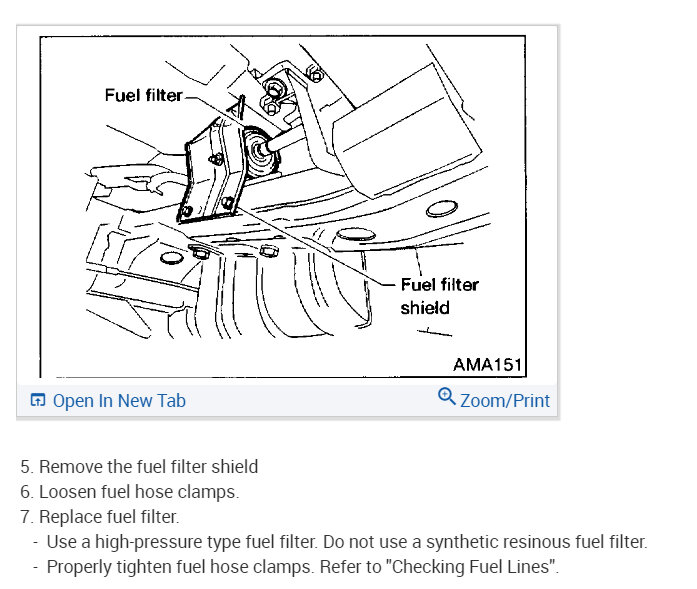 Fuel filter

Fuel filter shield

AMA151

Open In New Tab

Zoom/Print

5. Remove the fuel filter shield
6. Loosen fuel hose clamps.
7. Replace fuel filter.
- Use a high-pressure type fuel filter. Do not use a synthetic resinous fuel filter.
- Properly tighten fuel hose clamps. Refer to "Checking Fuel Lines".