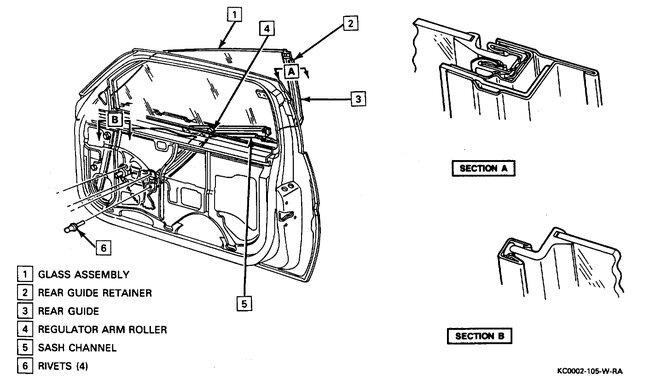 1
4
2
A
3
B
6
5
SECTION A
SECTION B

1 GLASS ASSEMBLY
2 REAR GUIDE RETAINER
3 REAR GUIDE
4 REGULATOR ARM ROLLER
5 SASH CHANNEL
6 RIVETS (4)

KC0002-105-W-RA