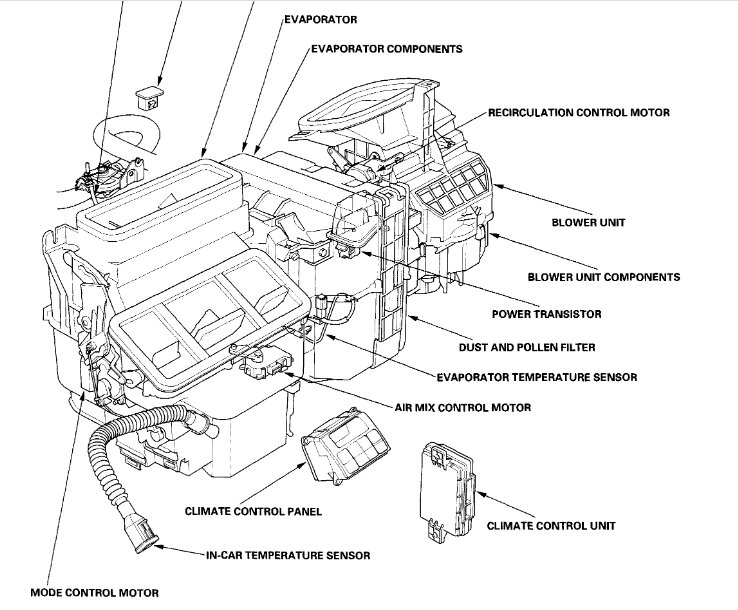 EVAPORATOR
EVAPORATOR COMPONENTS
RECIRCULATION CONTROL MOTOR
BLOWER UNIT
BLOWER UNIT COMPONENTS
POWER TRANSISTOR
DUST AND POLLEN FILTER
EVAPORATOR TEMPERATURE SENSOR
AIR MIX CONTROL MOTOR
CLIMATE CONTROL PANEL
CLIMATE CONTROL UNIT
IN-CAR TEMPERATURE SENSOR
MODE CONTROL MOTOR