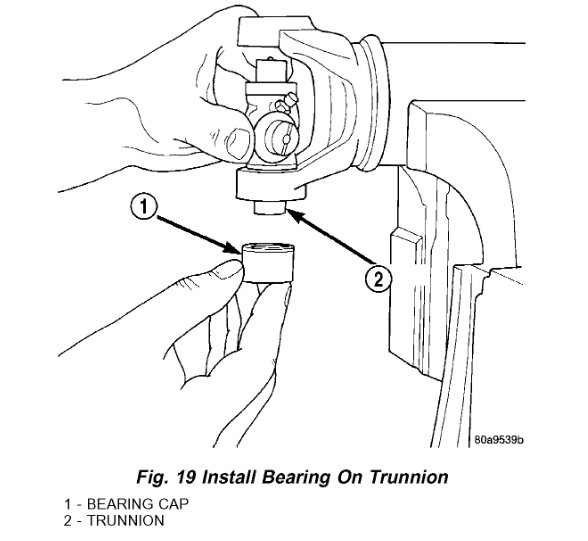 1

2

80a9539b

Fig. 19 Install Bearing On Trunnion

1 - BEARING CAP
2 - TRUNNION