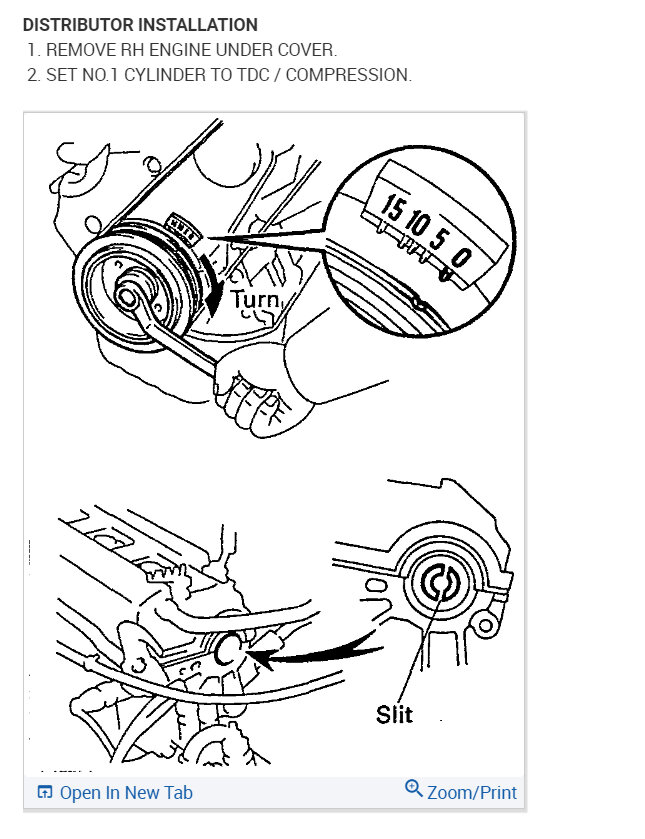 DISTRIBUTOR INSTALLATION

1. REMOVE RH ENGINE UNDER COVER.

2. SET NO.1 CYLINDER TO TDC / COMPRESSION.

15 10 5 0

Turn

Slit

Open In New Tab

Zoom/Print