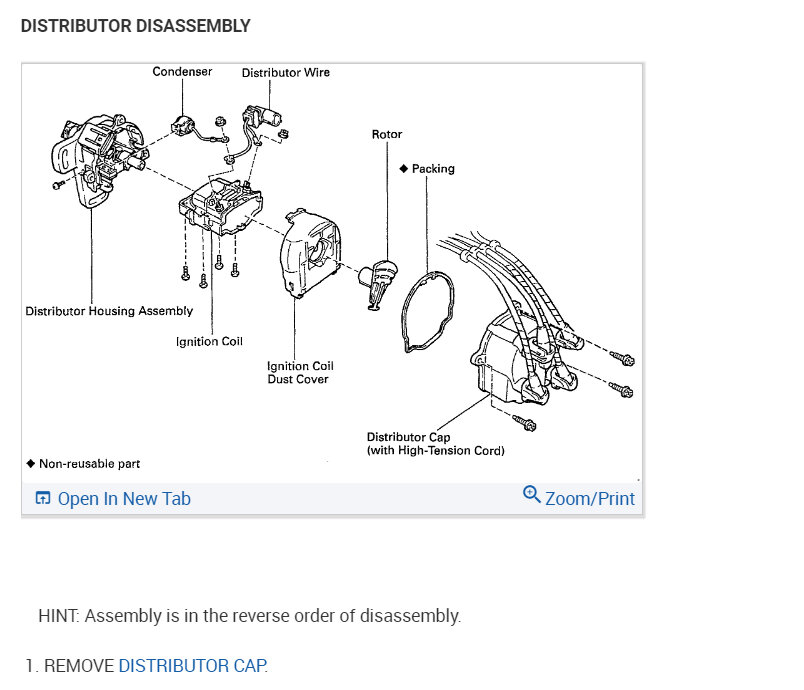 DISTRIBUTOR DISASSEMBLY

Condenser
Distributor Wire
Rotor
◆ Packing
Distributor Housing Assembly
Ignition Coil
Ignition Coil Dust Cover
Distributor Cap (with High-Tension Cord)
◆ Non-reusable part

Open In New Tab
Zoom/Print

HINT: Assembly is in the reverse order of disassembly.

1. REMOVE DISTRIBUTOR CAP.