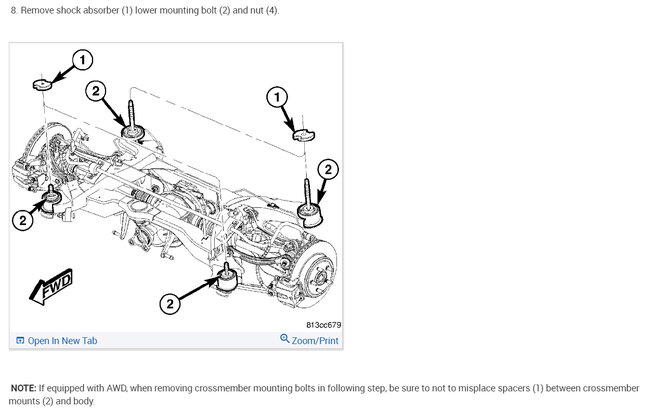 8. Remove shock absorber (1) lower mounting bolt (2) and nut (4).

1

2

1

2

2

2

FWD

813cc679

Open In New Tab

Zoom/Print

NOTE: If equipped with AWD, when removing crossmember mounting bolts in following step, be sure to not to misplace spacers (1) between crossmember mounts (2) and body.