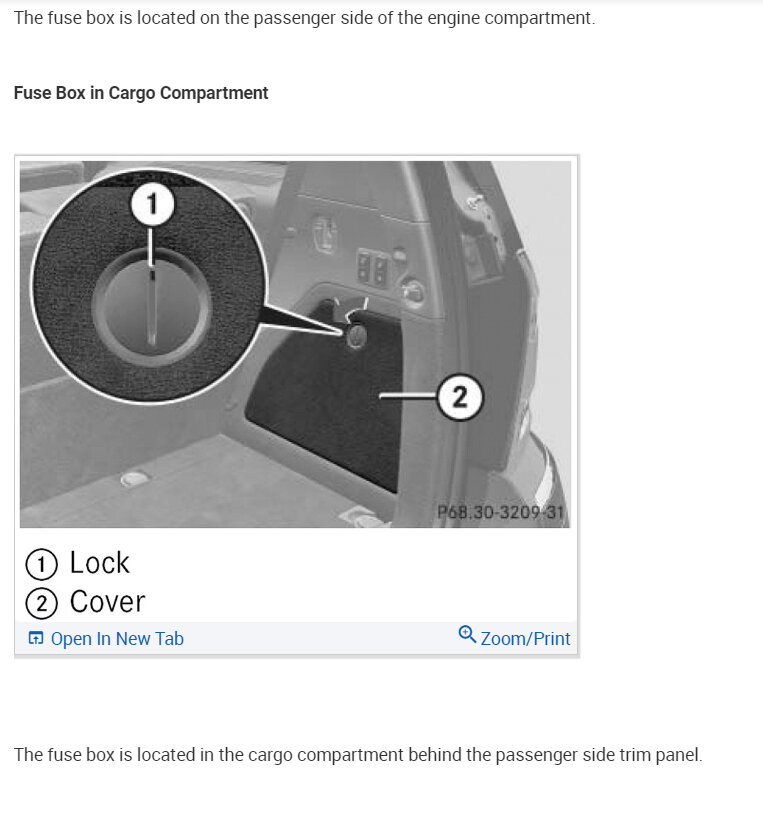 The fuse box is located on the passenger side of the engine compartment.

Fuse Box in Cargo Compartment

1

2

P68.30-3209-31

① Lock
② Cover

Open In New Tab

Zoom/Print

The fuse box is located in the cargo compartment behind the passenger side trim panel.