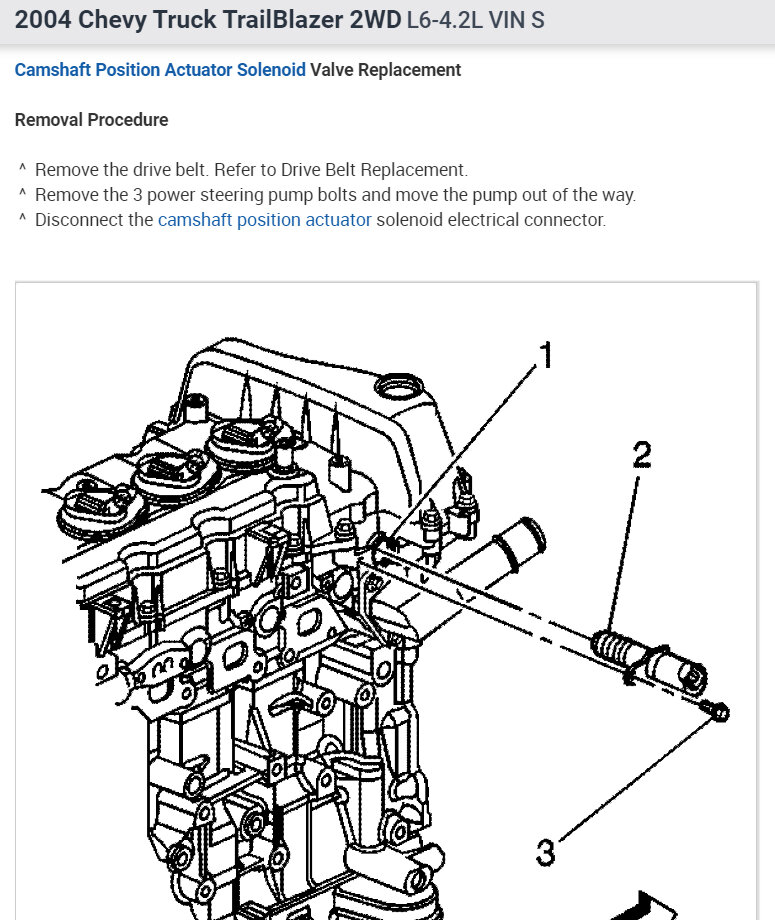 2004 Chevy Truck TrailBlazer 2WD L6-4.2L VIN S

Camshaft Position Actuator Solenoid Valve Replacement

Removal Procedure

^ Remove the drive belt. Refer to Drive Belt Replacement.
^ Remove the 3 power steering pump bolts and move the pump out of the way.
^ Disconnect the camshaft position actuator solenoid electrical connector.

1

2

3