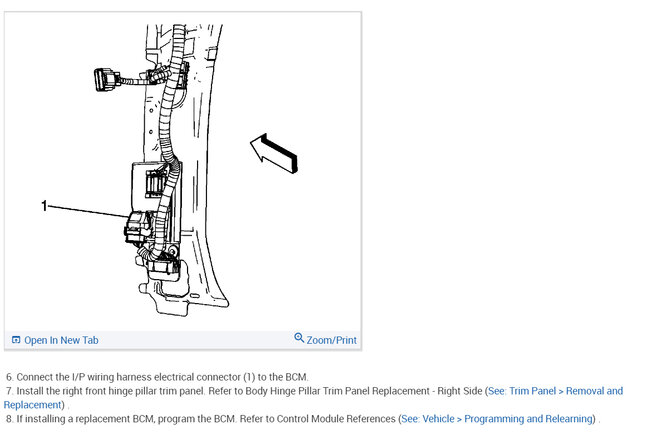 1

Open In New Tab

Zoom/Print

6. Connect the I/P wiring harness electrical connector (1) to the BCM.

7. Install the right front hinge pillar trim panel. Refer to Body Hinge Pillar Trim Panel Replacement - Right Side (See: Trim Panel > Removal and Replacement) .

8. If installing a replacement BCM, program the BCM. Refer to Control Module References (See: Vehicle > Programming and Relearning) .