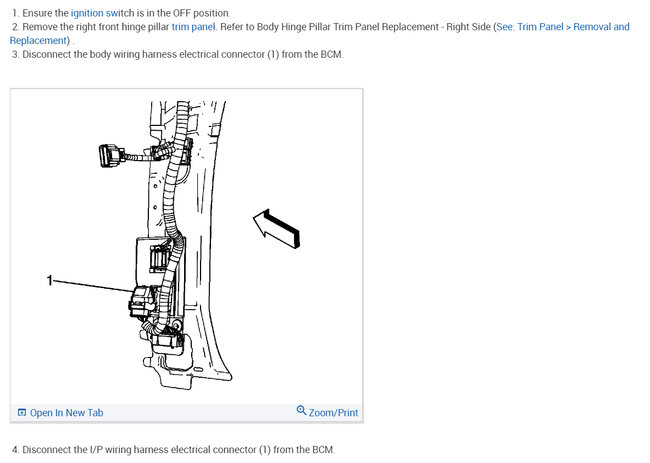 1. Ensure the ignition switch is in the OFF position.
2. Remove the right front hinge pillar trim panel. Refer to Body Hinge Pillar Trim Panel Replacement - Right Side (See: Trim Panel > Removal and Replacement) .
3. Disconnect the body wiring harness electrical connector (1) from the BCM.

1

Open In New Tab

Zoom/Print

4. Disconnect the I/P wiring harness electrical connector (1) from the BCM.