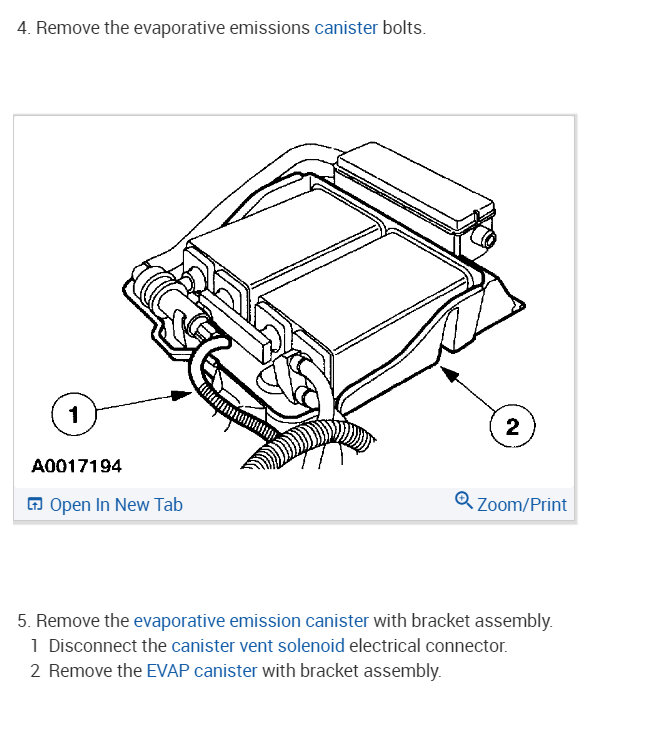 4. Remove the evaporative emissions canister bolts.

1

2

A0017194

Open In New Tab

Zoom/Print

5. Remove the evaporative emission canister with bracket assembly.

1 Disconnect the canister vent solenoid electrical connector.

2 Remove the EVAP canister with bracket assembly.