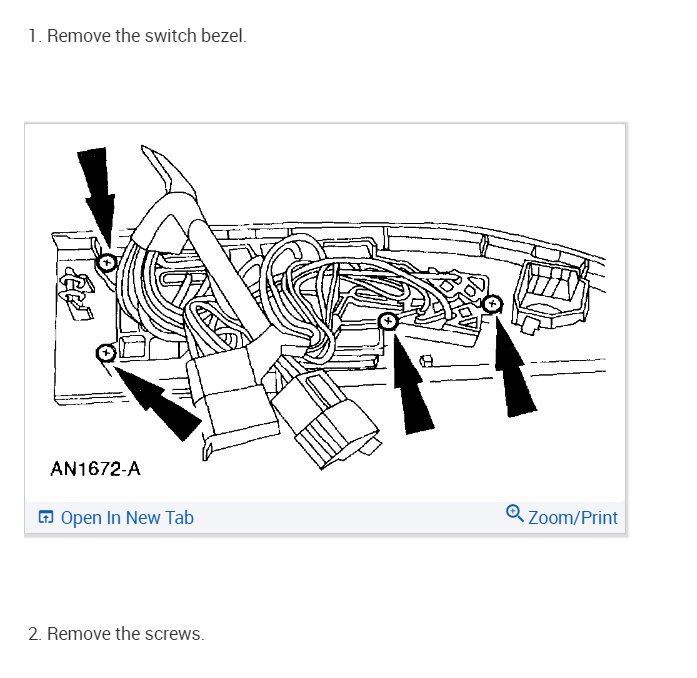 1. Remove the switch bezel.

AN1672-A

Open In New Tab

Zoom/Print

2. Remove the screws.