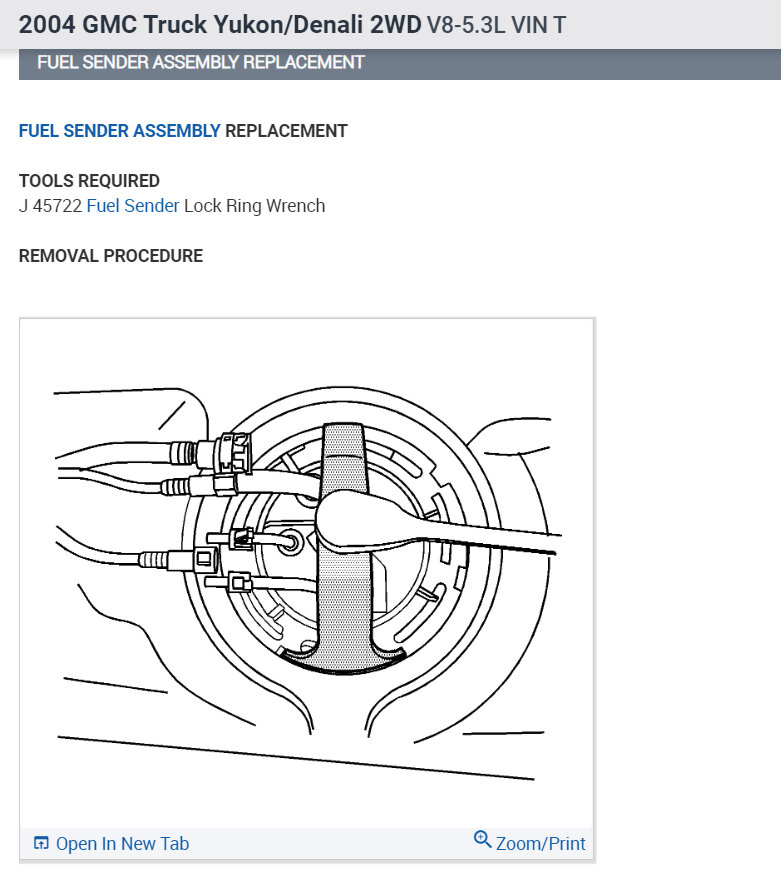 2004 GMC Truck Yukon/Denali 2WD V8-5.3L VIN T

FUEL SENDER ASSEMBLY REPLACEMENT

FUEL SENDER ASSEMBLY REPLACEMENT

TOOLS REQUIRED
J 45722 Fuel Sender Lock Ring Wrench

REMOVAL PROCEDURE

Open In New Tab

Zoom/Print