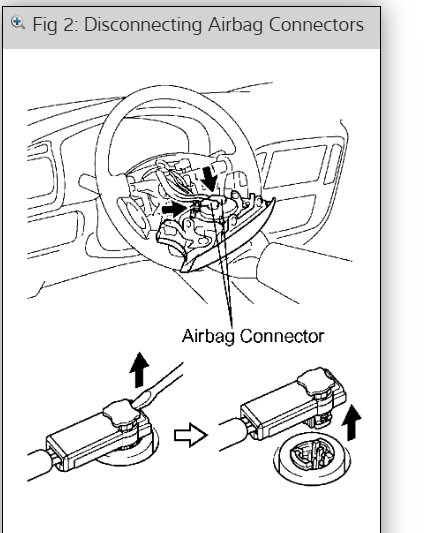 Fig 2: Disconnecting Airbag Connectors

Airbag Connector