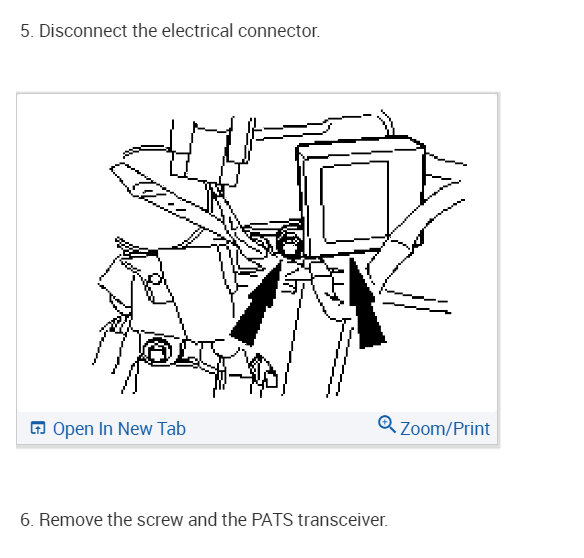 5. Disconnect the electrical connector.

Open In New Tab Zoom/Print

6. Remove the screw and the PATS transceiver.