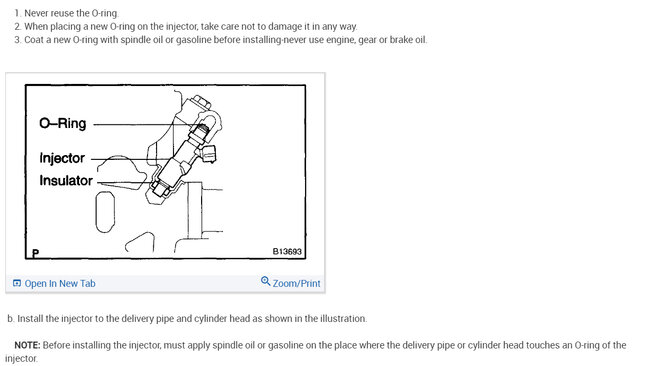 1. Never reuse the O-ring.
2. When placing a new O-ring on the injector, take care not to damage it in any way.
3. Coat a new O-ring with spindle oil or gasoline before installing-never use engine, gear or brake oil.

O–Ring
Injector
Insulator
P
B13693

Open In New Tab
Zoom/Print

b. Install the injector to the delivery pipe and cylinder head as shown in the illustration.

NOTE: Before installing the injector, must apply spindle oil or gasoline on the place where the delivery pipe or cylinder head touches an O-ring of the injector.