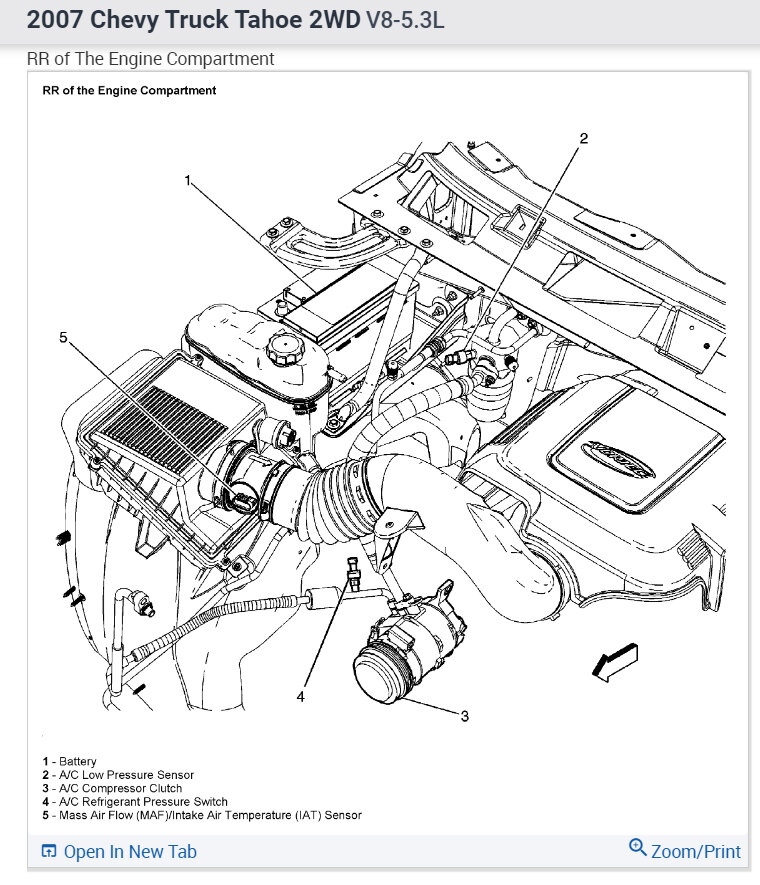 2007 Chevy Truck Tahoe 2WD V8-5.3L

RR of The Engine Compartment

RR of the Engine Compartment

1

2

5

4

3

1 - Battery
2 - A/C Low Pressure Sensor
3 - A/C Compressor Clutch
4 - A/C Refrigerant Pressure Switch
5 - Mass Air Flow (MAF)/Intake Air Temperature (IAT) Sensor

Open In New Tab

Zoom/Print