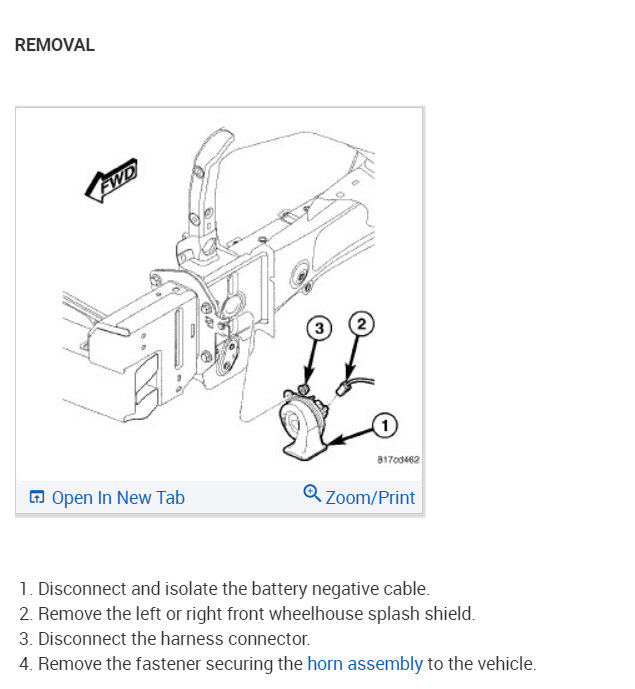 REMOVAL

FWD

3

2

1

817cd462

Open In New Tab

Zoom/Print

1. Disconnect and isolate the battery negative cable.
2. Remove the left or right front wheelhouse splash shield.
3. Disconnect the harness connector.
4. Remove the fastener securing the horn assembly to the vehicle.