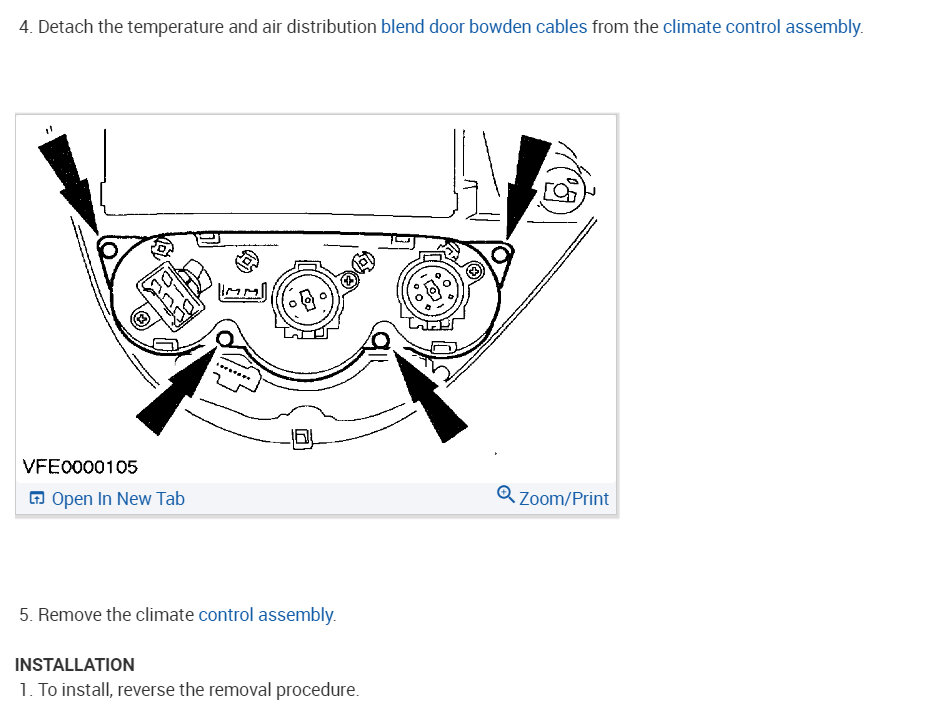 4. Detach the temperature and air distribution blend door bowden cables from the climate control assembly.

VFE0000105

Open In New Tab

Zoom/Print

5. Remove the climate control assembly.

INSTALLATION

1. To install, reverse the removal procedure.