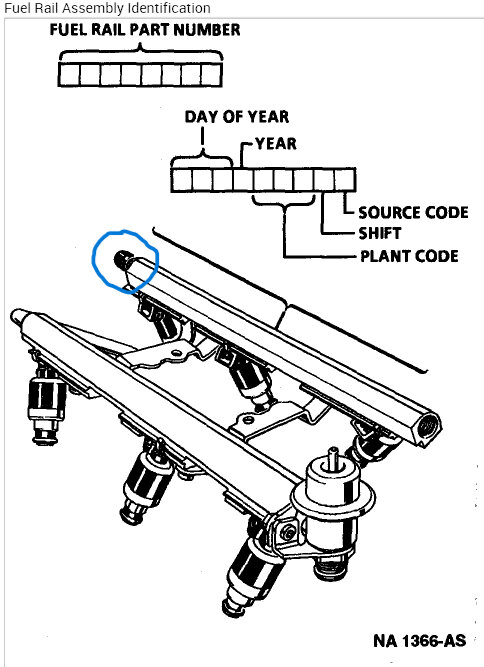 Fuel Rail Assembly Identification

FUEL RAIL PART NUMBER

DAY OF YEAR

YEAR

SOURCE CODE

SHIFT

PLANT CODE

NA 1366-AS