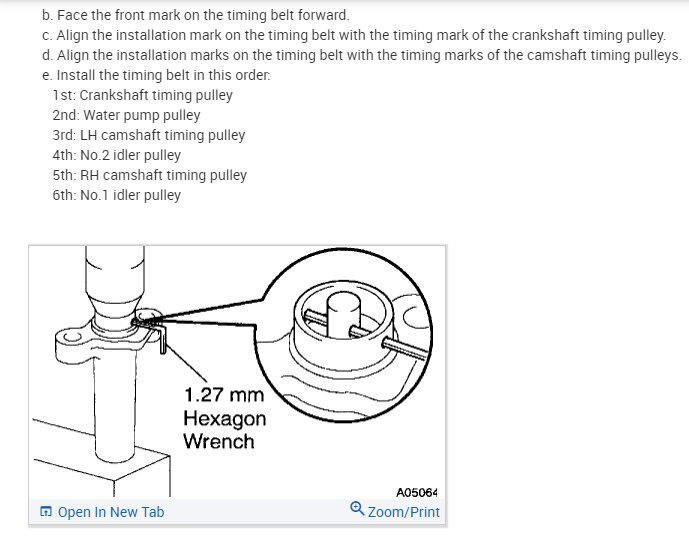 b. Face the front mark on the timing belt forward.
c. Align the installation mark on the timing belt with the timing mark of the crankshaft timing pulley.
d. Align the installation marks on the timing belt with the timing marks of the camshaft timing pulleys.
e. Install the timing belt in this order:
1st: Crankshaft timing pulley
2nd: Water pump pulley
3rd: LH camshaft timing pulley
4th: No.2 idler pulley
5th: RH camshaft timing pulley
6th: No.1 idler pulley

1.27 mm Hexagon Wrench

A05064

Open In New Tab

Zoom/Print