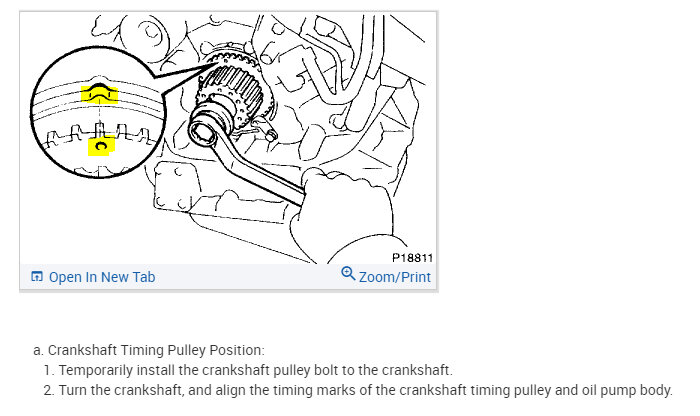 P18811

Open In New Tab

Zoom/Print

a. Crankshaft Timing Pulley Position:
1. Temporarily install the crankshaft pulley bolt to the crankshaft.
2. Turn the crankshaft, and align the timing marks of the crankshaft timing pulley and oil pump body.