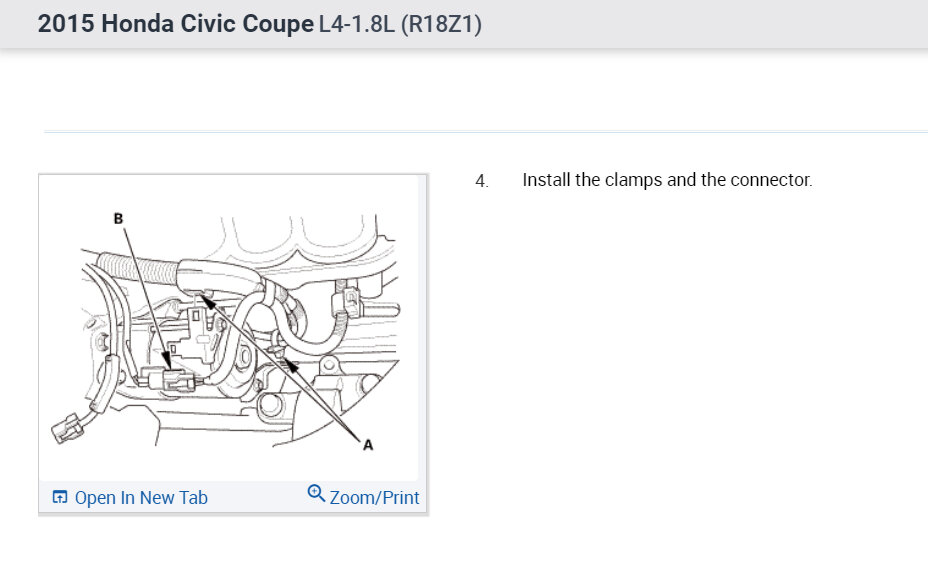 2015 Honda Civic Coupe L4-1.8L (R18Z1)

B

A

Open In New Tab

Zoom/Print

4. Install the clamps and the connector.