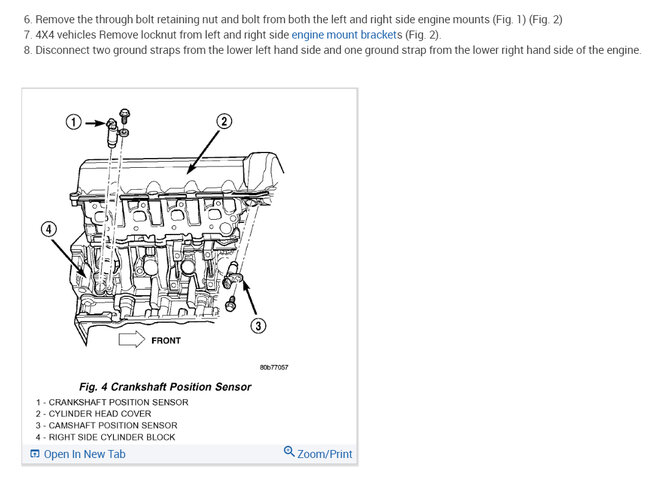 6. Remove the through bolt retaining nut and bolt from both the left and right side engine mounts (Fig. 1) (Fig. 2)
7. 4X4 vehicles Remove locknut from left and right side engine mount brackets (Fig. 2).
8. Disconnect two ground straps from the lower left hand side and one ground strap from the lower right hand side of the engine.

1
2
4
3
FRONT
80b77057

Fig. 4 Crankshaft Position Sensor
1 - CRANKSHAFT POSITION SENSOR
2 - CYLINDER HEAD COVER
3 - CAMSHAFT POSITION SENSOR
4 - RIGHT SIDE CYLINDER BLOCK

Open In New Tab
Zoom/Print