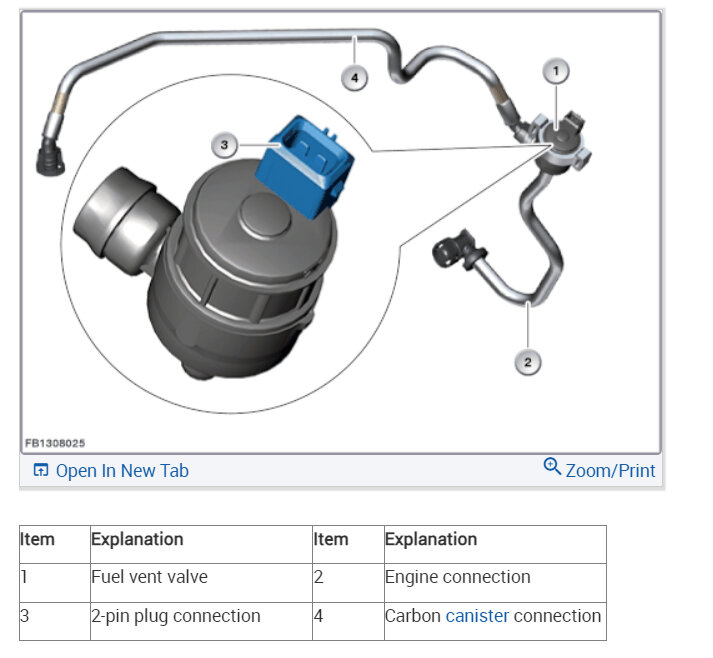 4

1

3

2

FB1308025

Open In New Tab

Zoom/Print

| Item | Explanation | Item | Explanation |
|---|---|---|---|
| 1 | Fuel vent valve | 2 | Engine connection |
| 3 | 2-pin plug connection | 4 | Carbon canister connection |