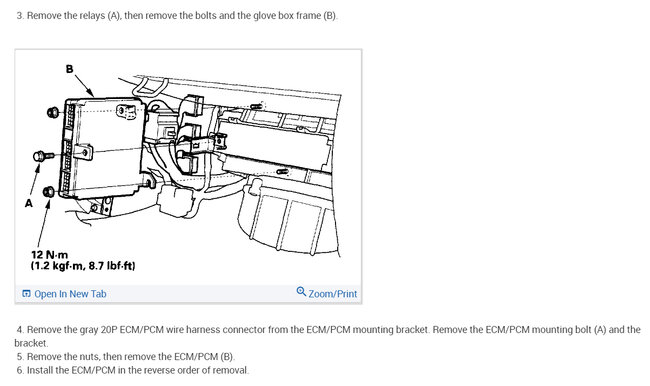 3. Remove the relays (A), then remove the bolts and the glove box frame (B).

B

A

12 N·m
(1.2 kgf·m, 8.7 lbf·ft)

Open In New Tab

Zoom/Print

4. Remove the gray 20P ECM/PCM wire harness connector from the ECM/PCM mounting bracket. Remove the ECM/PCM mounting bolt (A) and the bracket.
5. Remove the nuts, then remove the ECM/PCM (B).
6. Install the ECM/PCM in the reverse order of removal.