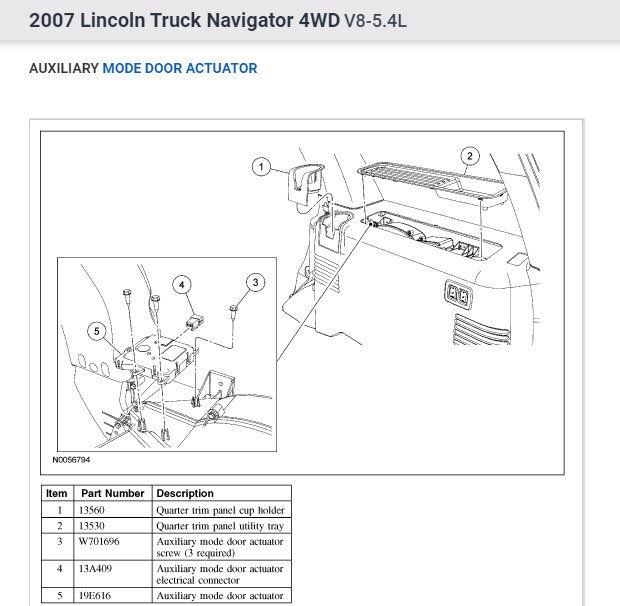 2007 Lincoln Truck Navigator 4WD V8-5.4L

AUXILIARY MODE DOOR ACTUATOR

1
2
4
3
5

N0056794

| Item | Part Number | Description |
|---|---|---|
| 1 | 13560 | Quarter trim panel cup holder |
| 2 | 13530 | Quarter trim panel utility tray |
| 3 | W701696 | Auxiliary mode door actuator screw (3 required) |
| 4 | 13A409 | Auxiliary mode door actuator electrical connector |
| 5 | 19E616 | Auxiliary mode door actuator |