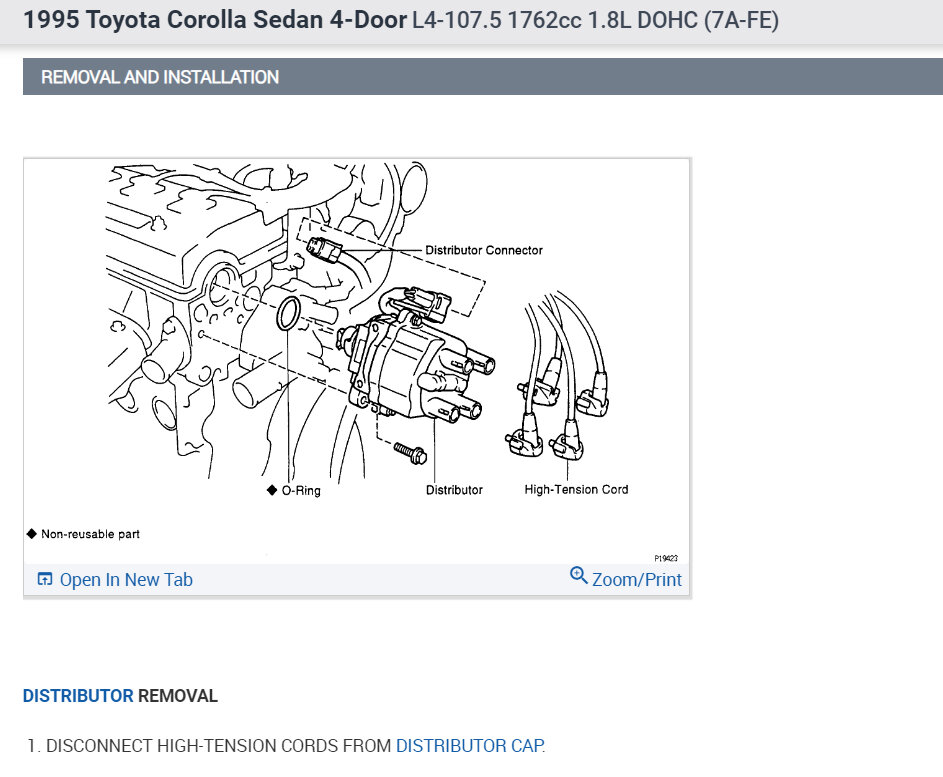 1995 Toyota Corolla Sedan 4-Door L4-107.5 1762cc 1.8L DOHC (7A-FE)

REMOVAL AND INSTALLATION

Distributor Connector

◆ O-Ring

Distributor

High-Tension Cord

◆ Non-reusable part

P19423

Open In New Tab

Zoom/Print

DISTRIBUTOR REMOVAL

1. DISCONNECT HIGH-TENSION CORDS FROM DISTRIBUTOR CAP.