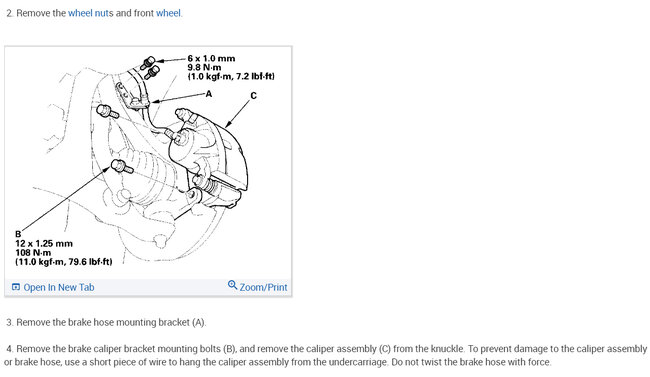 2. Remove the wheel nuts and front wheel.

6 x 1.0 mm
9.8 N·m
(1.0 kgf·m, 7.2 lbf·ft)

A

C

B
12 x 1.25 mm
108 N·m
(11.0 kgf·m, 79.6 lbf·ft)

Open In New Tab

Zoom/Print

3. Remove the brake hose mounting bracket (A).

4. Remove the brake caliper bracket mounting bolts (B), and remove the caliper assembly (C) from the knuckle. To prevent damage to the caliper assembly or brake hose, use a short piece of wire to hang the caliper assembly from the undercarriage. Do not twist the brake hose with force.