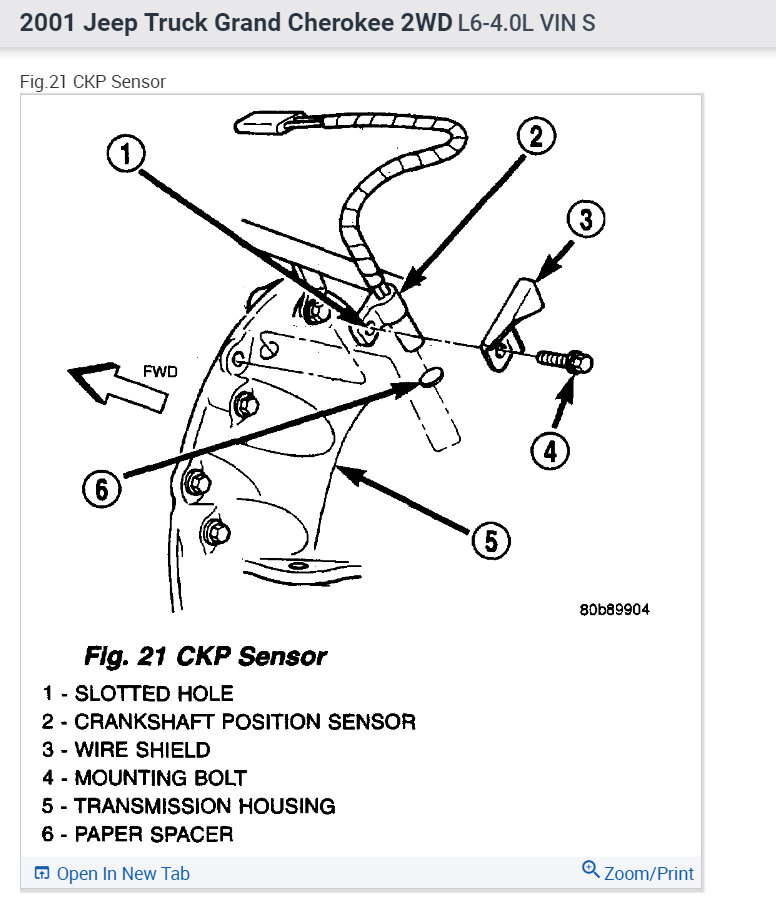 2001 Jeep Truck Grand Cherokee 2WD L6-4.0L VIN S

Fig.21 CKP Sensor

1

2

3

FWD

4

6

5

80b89904

Fig. 21 CKP Sensor

1 - SLOTTED HOLE
2 - CRANKSHAFT POSITION SENSOR
3 - WIRE SHIELD
4 - MOUNTING BOLT
5 - TRANSMISSION HOUSING
6 - PAPER SPACER

Open In New Tab

Zoom/Print