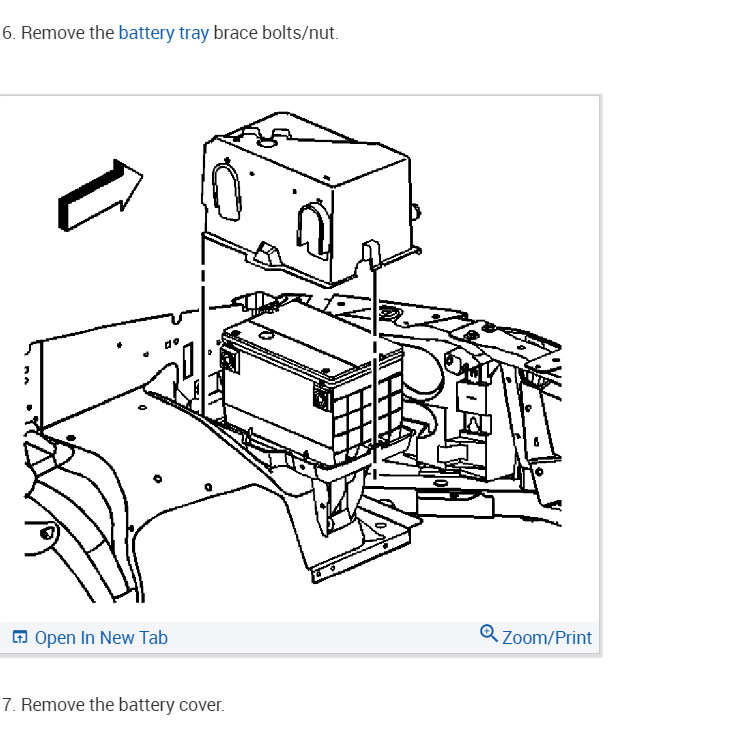 6. Remove the battery tray brace bolts/nut.

Open In New Tab

Zoom/Print

7. Remove the battery cover.